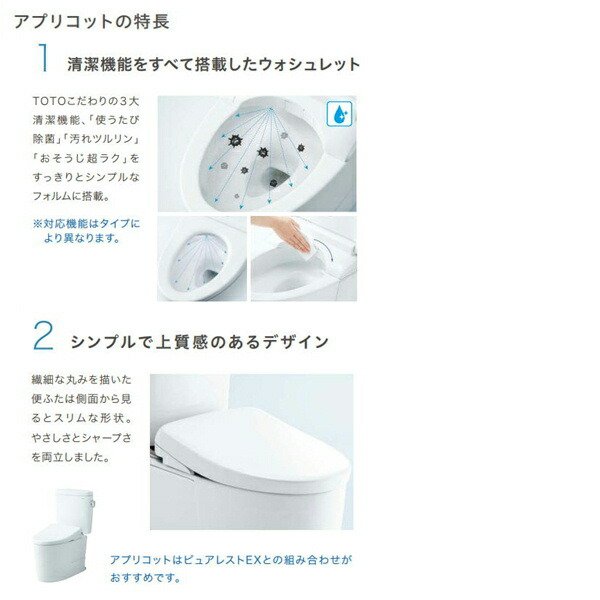 アプリコットの特長

1 清潔機能をすべて搭載したウォシュレット

TOTOこだわりの3大清潔機能、「使うたび除菌」「汚れツルリン」「おそうじ超ラク」をすっきりとシンプルなフォルムに搭載。

※対応機能はタイプにより異なります。

2 シンプルで上質感のあるデザイン

繊細な丸みを描いた便ふたは側面から見るとスリムな形状。やさしさとシャープさを両立しました。

アプリコットはピュアレストEXとの組み合わせがおすすめです。