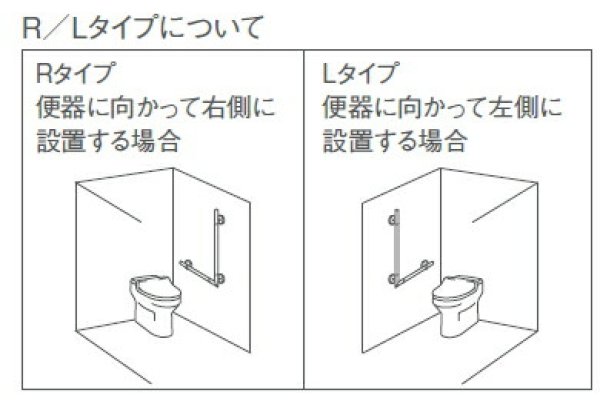 R／Lタイプについて

Rタイプ
便器に向かって右側に設置する場合

Lタイプ
便器に向かって左側に設置する場合